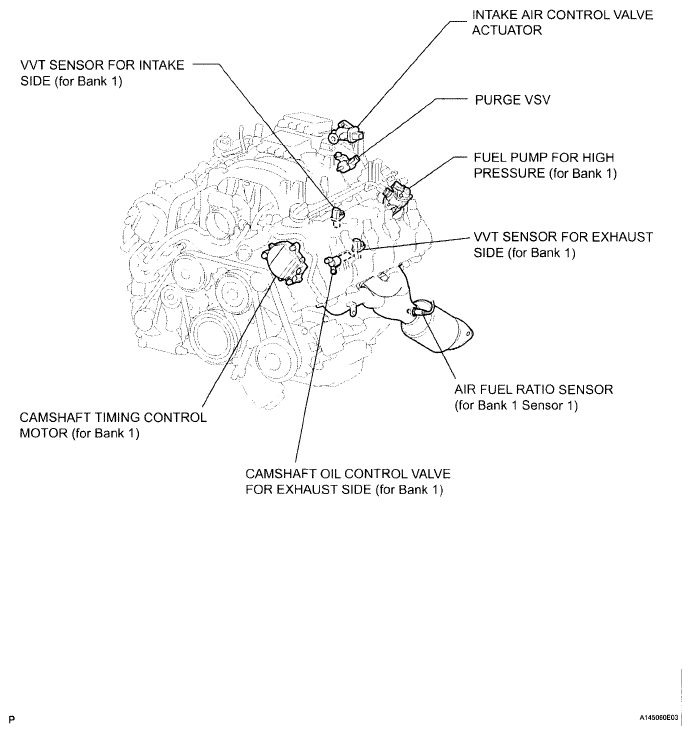 INTAKE AIR CONTROL VALVE ACTUATOR

VVT SENSOR FOR INTAKE SIDE (for Bank 1)

PURGE VSV

FUEL PUMP FOR HIGH PRESSURE (for Bank 1)

VVT SENSOR FOR EXHAUST SIDE (for Bank 1)

AIR FUEL RATIO SENSOR (for Bank 1 Sensor 1)

CAMSHAFT TIMING CONTROL MOTOR (for Bank 1)

CAMSHAFT OIL CONTROL VALVE FOR EXHAUST SIDE (for Bank 1)

P

A145060E03