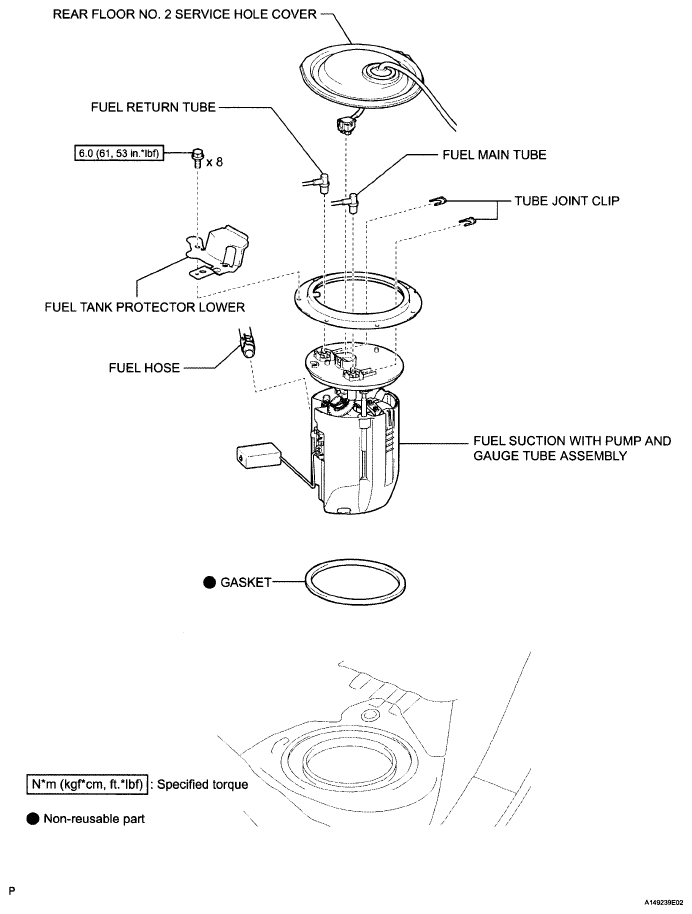 REAR FLOOR NO. 2 SERVICE HOLE COVER

FUEL RETURN TUBE

6.0 (61, 53 in.*lbf)

x 8

FUEL MAIN TUBE

TUBE JOINT CLIP

FUEL TANK PROTECTOR LOWER

FUEL HOSE

FUEL SUCTION WITH PUMP AND GAUGE TUBE ASSEMBLY

● GASKET

N*m (kgf*cm, ft.*lbf) : Specified torque

● Non-reusable part

P

A149239E02