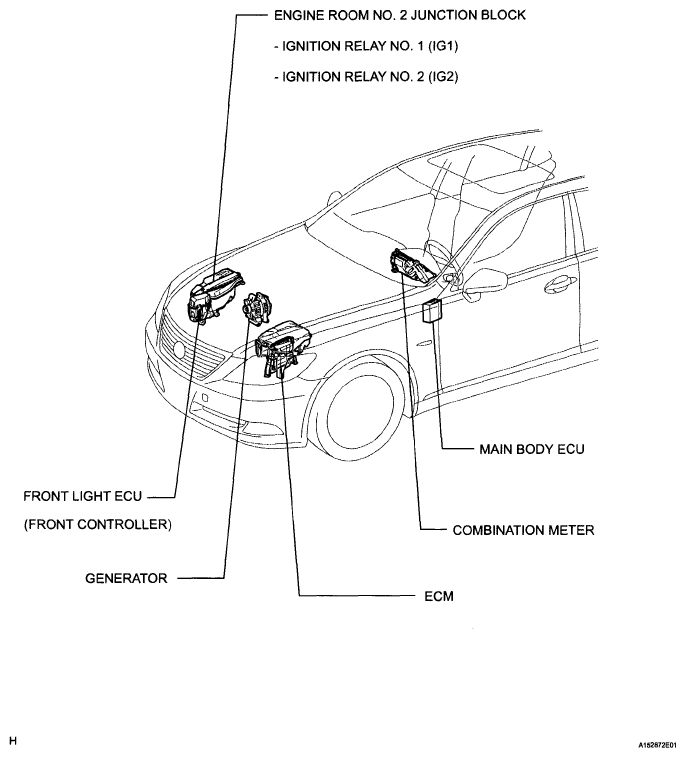 ENGINE ROOM NO. 2 JUNCTION BLOCK

- IGNITION RELAY NO. 1 (IG1)

- IGNITION RELAY NO. 2 (IG2)

MAIN BODY ECU

FRONT LIGHT ECU

(FRONT CONTROLLER)

COMBINATION METER

GENERATOR

ECM

H

A152872E01