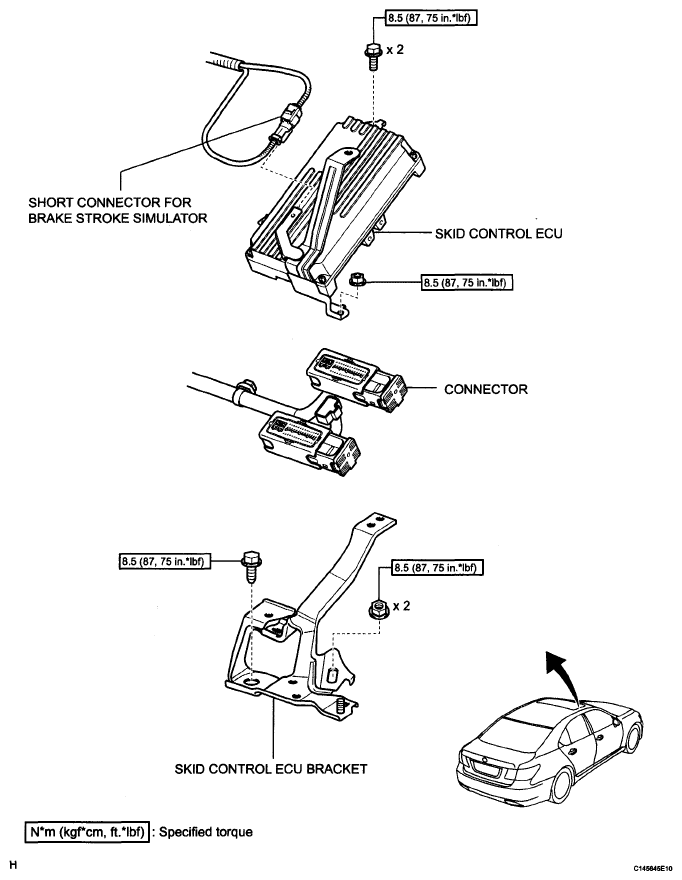 8.5 (87, 75 in.*lbf)

x 2

SHORT CONNECTOR FOR BRAKE STROKE SIMULATOR

SKID CONTROL ECU

8.5 (87, 75 in.*lbf)

CONNECTOR

8.5 (87, 75 in.*lbf)

8.5 (87, 75 in.*lbf)

x 2

SKID CONTROL ECU BRACKET

N*m (kgf*cm, ft.*lbf) : Specified torque

H

C145645E10