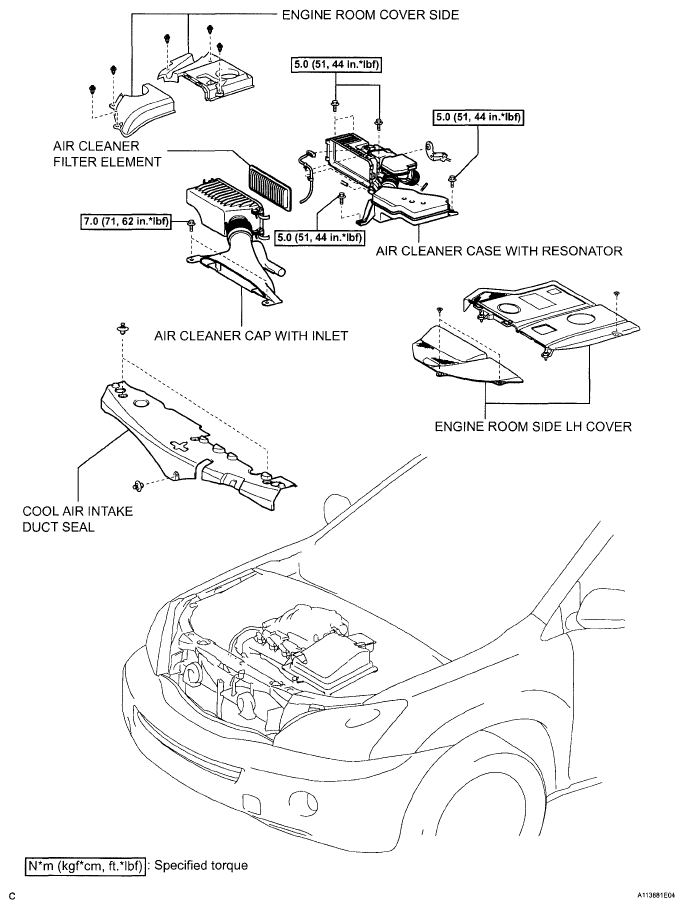 ENGINE ROOM COVER SIDE

5.0 (51, 44 in.*lbf)

5.0 (51, 44 in.*lbf)

AIR CLEANER FILTER ELEMENT

7.0 (71, 62 in.*lbf)

5.0 (51, 44 in.*lbf)

AIR CLEANER CASE WITH RESONATOR

AIR CLEANER CAP WITH INLET

ENGINE ROOM SIDE LH COVER

COOL AIR INTAKE DUCT SEAL

N*m (kgf*cm, ft.*lbf) : Specified torque

C

A113881E04