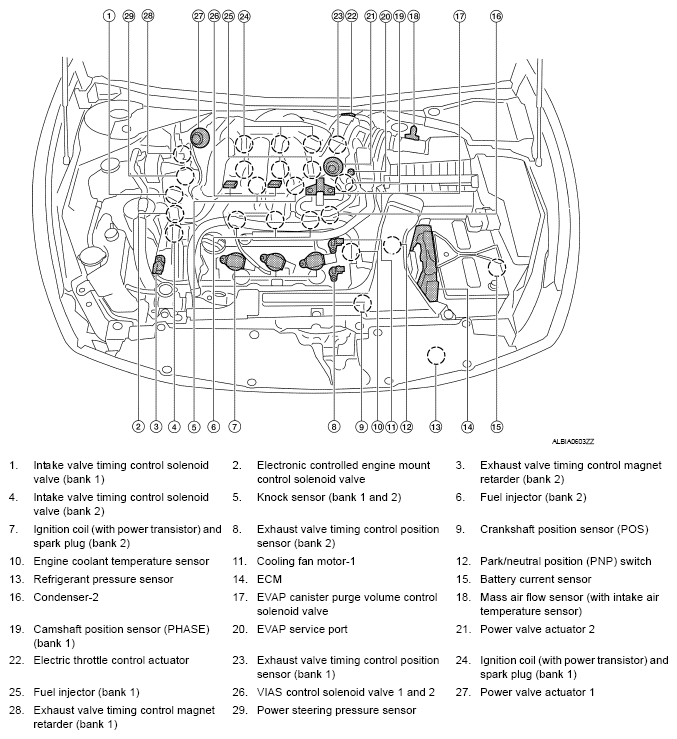 1 29 28 27 26 25 24 23 22 21 20 19 18 17 16

2 3 4 5 6 7 8 9 10 11 12 13 14 15

ALBIA0603ZZ

1. Intake valve timing control solenoid valve (bank 1)
2. Electronic controlled engine mount control solenoid valve
3. Exhaust valve timing control magnet retarder (bank 2)
4. Intake valve timing control solenoid valve (bank 2)
5. Knock sensor (bank 1 and 2)
6. Fuel injector (bank 2)
7. Ignition coil (with power transistor) and spark plug (bank 2)
8. Exhaust valve timing control position sensor (bank 2)
9. Crankshaft position sensor (POS)
10. Engine coolant temperature sensor
11. Cooling fan motor-1
12. Park/neutral position (PNP) switch
13. Refrigerant pressure sensor
14. ECM
15. Battery current sensor
16. Condenser-2
17. EVAP canister purge volume control solenoid valve
18. Mass air flow sensor (with intake air temperature sensor)
19. Camshaft position sensor (PHASE) (bank 1)
20. EVAP service port
21. Power valve actuator 2
22. Electric throttle control actuator
23. Exhaust valve timing control position sensor (bank 1)
24. Ignition coil (with power transistor) and spark plug (bank 1)
25. Fuel injector (bank 1)
26. VIAS control solenoid valve 1 and 2
27. Power valve actuator 1
28. Exhaust valve timing control magnet retarder (bank 1)
29. Power steering pressure sensor