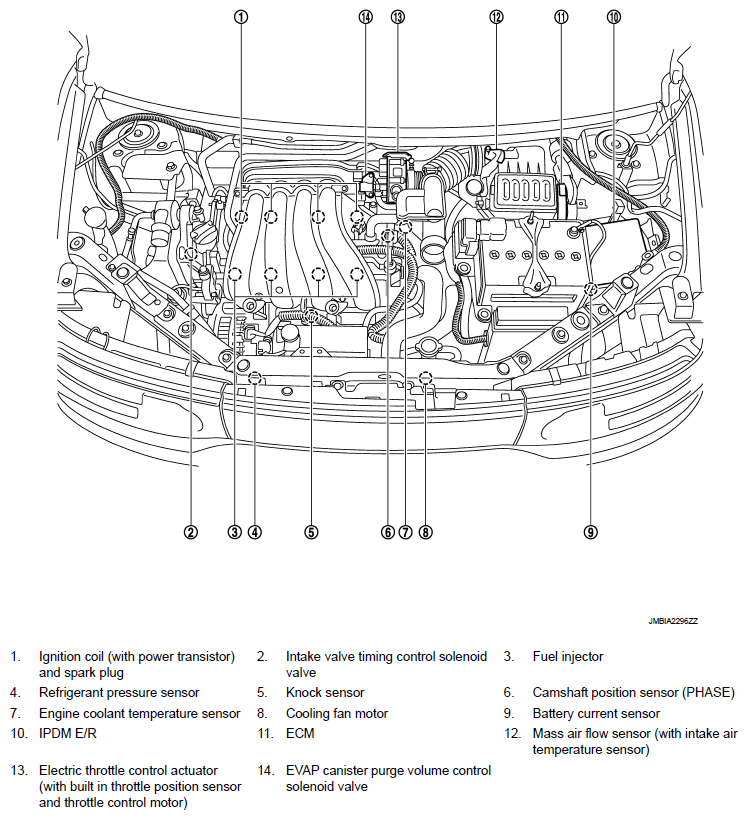 1 14 13 12 11 10

2 3 4 5 6 7 8 9

JMBIA2296ZZ

1. Ignition coil (with power transistor) and spark plug
2. Intake valve timing control solenoid valve
3. Fuel injector
4. Refrigerant pressure sensor
5. Knock sensor
6. Camshaft position sensor (PHASE)
7. Engine coolant temperature sensor
8. Cooling fan motor
9. Battery current sensor
10. IPDM E/R
11. ECM
12. Mass air flow sensor (with intake air temperature sensor)
13. Electric throttle control actuator (with built in throttle position sensor and throttle control motor)
14. EVAP canister purge volume control solenoid valve