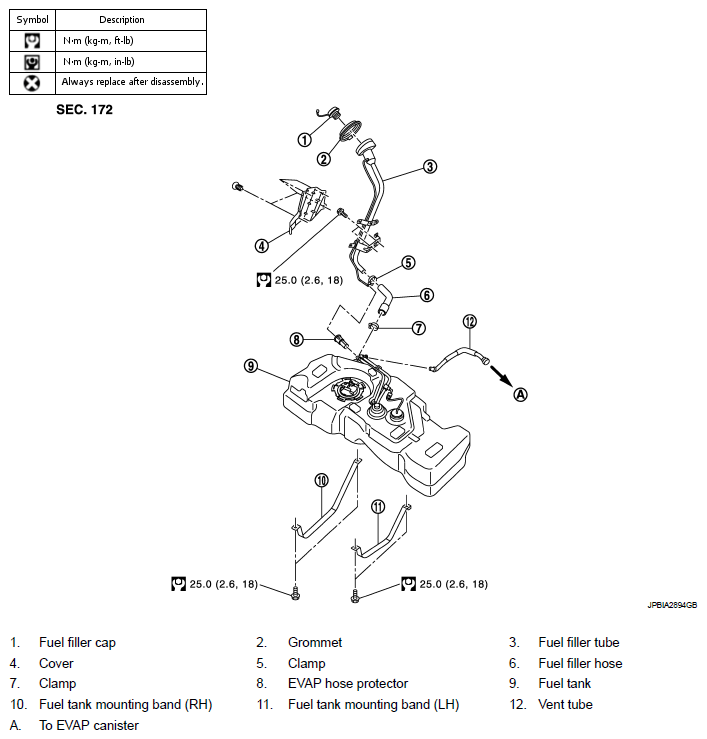 | Symbol | Description |
|---|---|
|  | N·m (kg-m, ft-lb) |
|  | N·m (kg-m, in-lb) |
|  | Always replace after disassembly. |

SEC. 172

1
2
3
4
25.0 (2.6, 18)
5
6
7
8
9
12
A
10
11
25.0 (2.6, 18)
25.0 (2.6, 18)

JPBIA2894GB

1. Fuel filler cap
2. Grommet
3. Fuel filler tube
4. Cover
5. Clamp
6. Fuel filler hose
7. Clamp
8. EVAP hose protector
9. Fuel tank
10. Fuel tank mounting band (RH)
11. Fuel tank mounting band (LH)
12. Vent tube
A. To EVAP canister