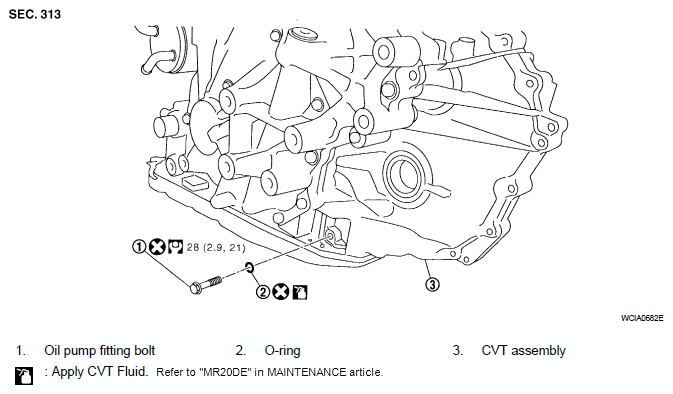 SEC. 313

① 28 (2.9, 21)

②

③

WCIA0682E

1. Oil pump fitting bolt   2. O-ring   3. CVT assembly

: Apply CVT Fluid. Refer to "MR20DE" in MAINTENANCE article.