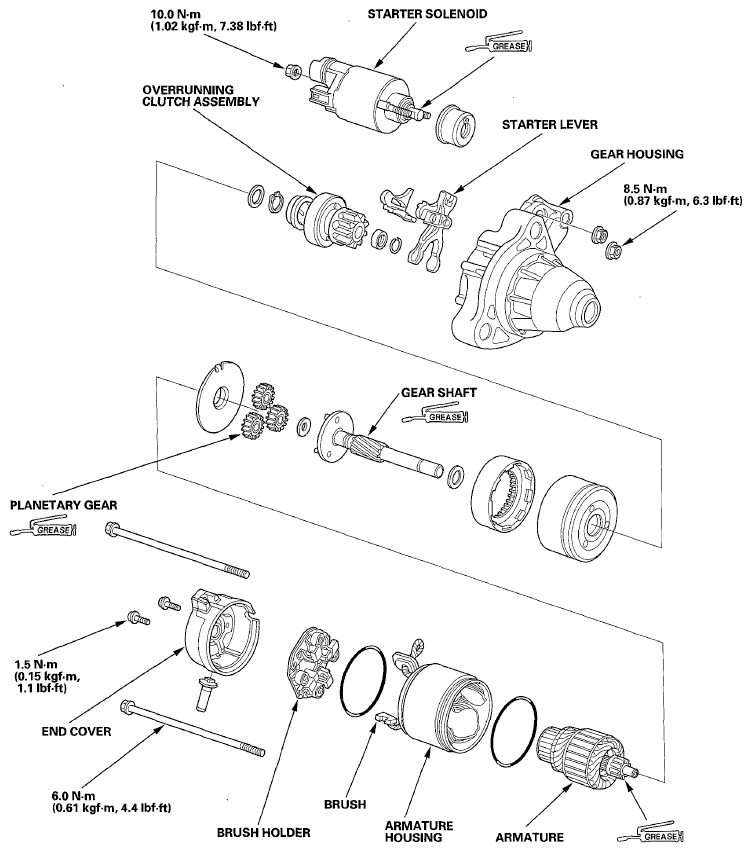 10.0 N·m
(1.02 kgf·m, 7.38 lbf·ft)

STARTER SOLENOID

GREASE

OVERRUNNING CLUTCH ASSEMBLY

STARTER LEVER

GEAR HOUSING

8.5 N·m
(0.87 kgf·m, 6.3 lbf·ft)

GEAR SHAFT

GREASE

PLANETARY GEAR

GREASE

1.5 N·m
(0.15 kgf·m,
1.1 lbf·ft)

END COVER

6.0 N·m
(0.61 kgf·m, 4.4 lbf·ft)

BRUSH HOLDER

BRUSH

ARMATURE HOUSING

ARMATURE

GREASE