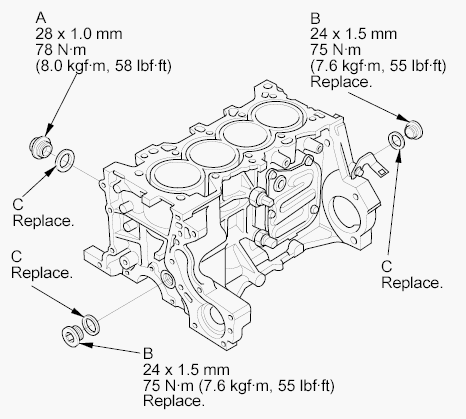 A
28 x 1.0 mm
78 N·m
(8.0 kgf·m, 58 lbf·ft)

B
24 x 1.5 mm
75 N·m
(7.6 kgf·m, 55 lbf·ft)
Replace.

C
Replace.

C
Replace.

C
Replace.

B
24 x 1.5 mm
75 N·m (7.6 kgf·m, 55 lbf·ft)
Replace.