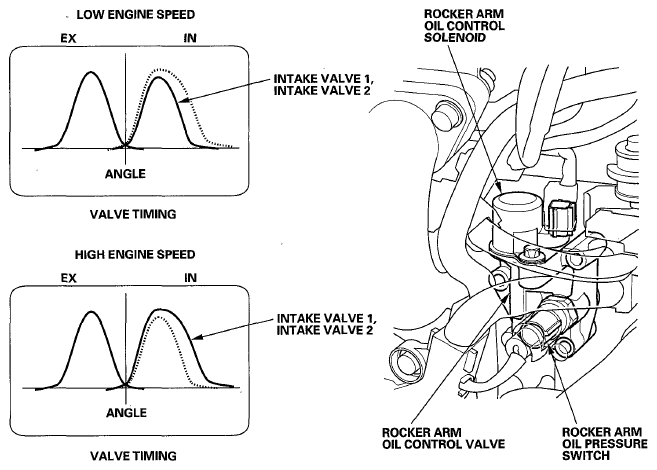 LOW ENGINE SPEED

EX

IN

INTAKE VALVE 1, INTAKE VALVE 2

ANGLE

VALVE TIMING

HIGH ENGINE SPEED

EX

IN

INTAKE VALVE 1, INTAKE VALVE 2

ANGLE

VALVE TIMING

ROCKER ARM OIL CONTROL SOLENOID

ROCKER ARM OIL CONTROL VALVE

ROCKER ARM OIL PRESSURE SWITCH