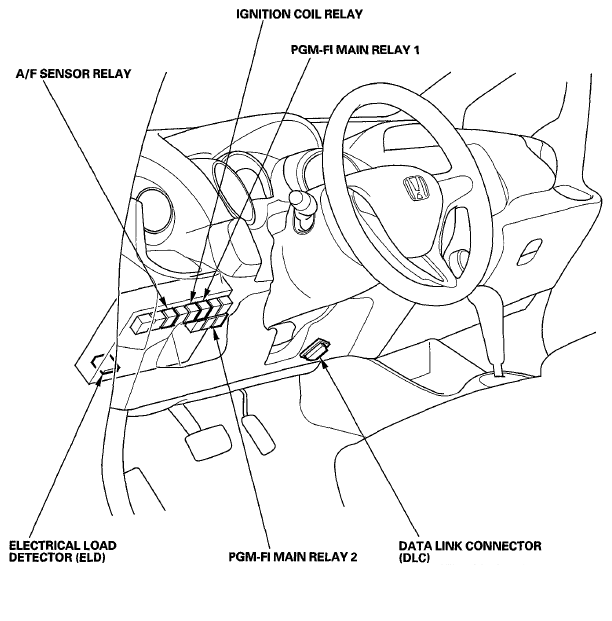 IGNITION COIL RELAY

PGM-FI MAIN RELAY 1

A/F SENSOR RELAY

ELECTRICAL LOAD DETECTOR (ELD)

PGM-FI MAIN RELAY 2

DATA LINK CONNECTOR (DLC)