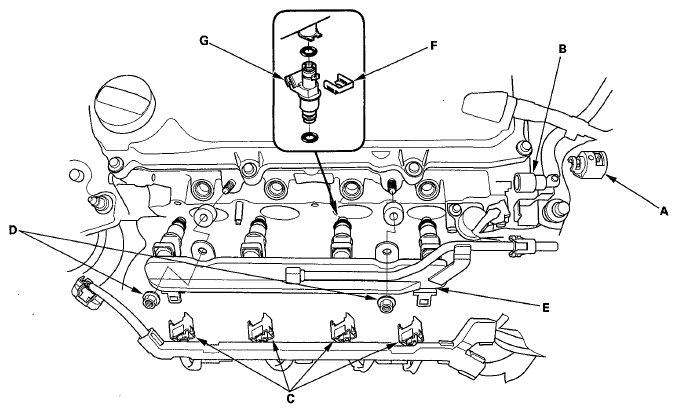 G
F
B
A
D
E
C