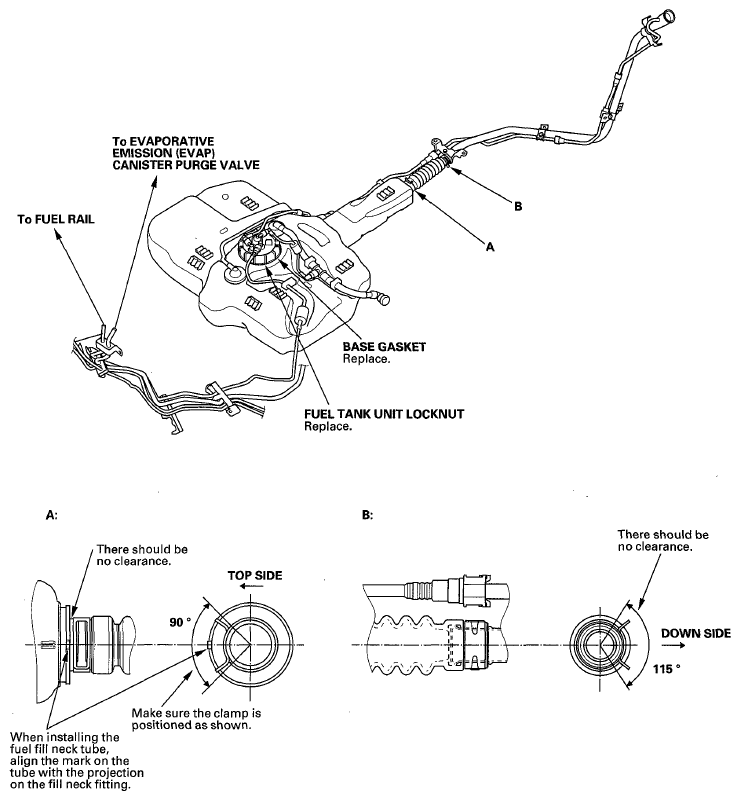 To EVAPORATIVE EMISSION (EVAP) CANISTER PURGE VALVE

To FUEL RAIL

B

A

BASE GASKET
Replace.

FUEL TANK UNIT LOCKNUT
Replace.

A:

There should be no clearance.

TOP SIDE

90 °

Make sure the clamp is positioned as shown.

When installing the fuel fill neck tube, align the mark on the tube with the projection on the fill neck fitting.

B:

There should be no clearance.

DOWN SIDE

115 °