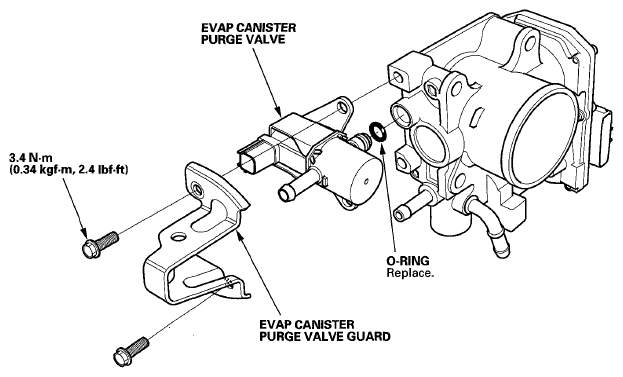 EVAP CANISTER
PURGE VALVE

3.4 N·m
(0.34 kgf·m, 2.4 lbf·ft)

O-RING
Replace.

EVAP CANISTER
PURGE VALVE GUARD