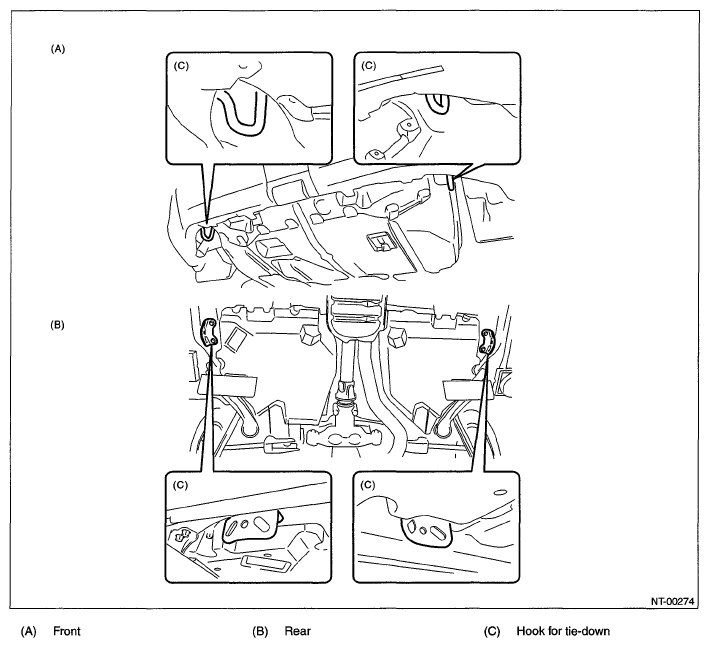 (A)

(C)

(C)

(B)

(C)

(C)

NT-00274

(A) Front

(B) Rear

(C) Hook for tie-down