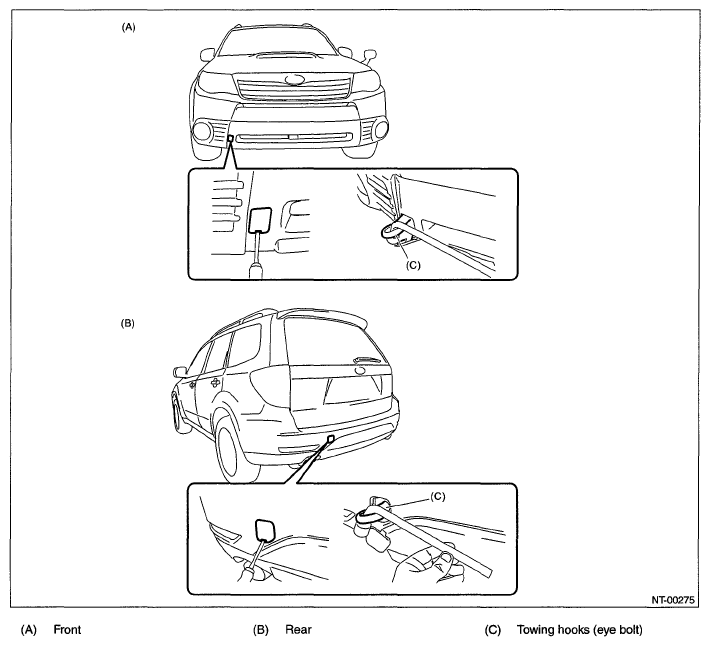 (A)

(C)

(B)

(C)

NT-00275

(A) Front

(B) Rear

(C) Towing hooks (eye bolt)