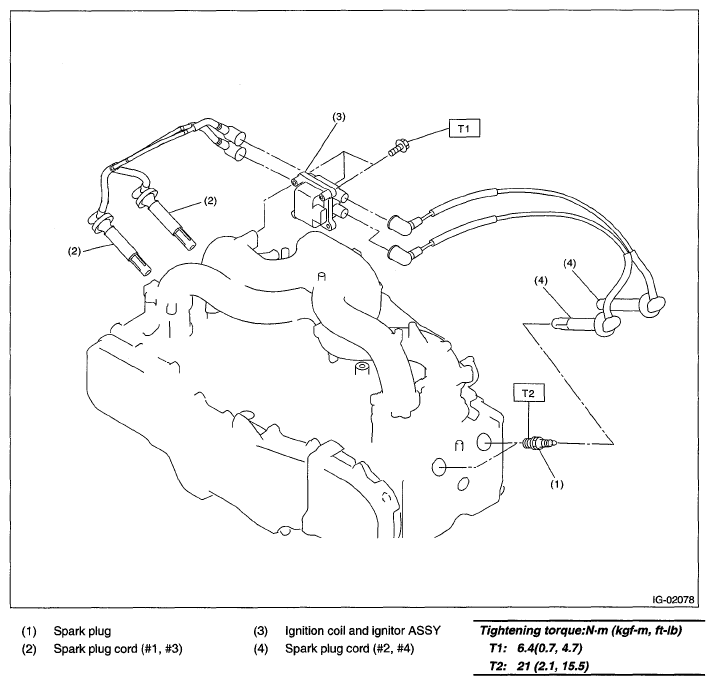 (3)

T1

(2)

(2)

(4)

(4)

T2

(1)

IG-02078

(1) Spark plug
(2) Spark plug cord (#1, #3)

(3) Ignition coil and ignitor ASSY
(4) Spark plug cord (#2, #4)

Tightening torque:N·m (kgf-m, ft-lb)
T1: 6.4(0.7, 4.7)
T2: 21 (2.1, 15.5)