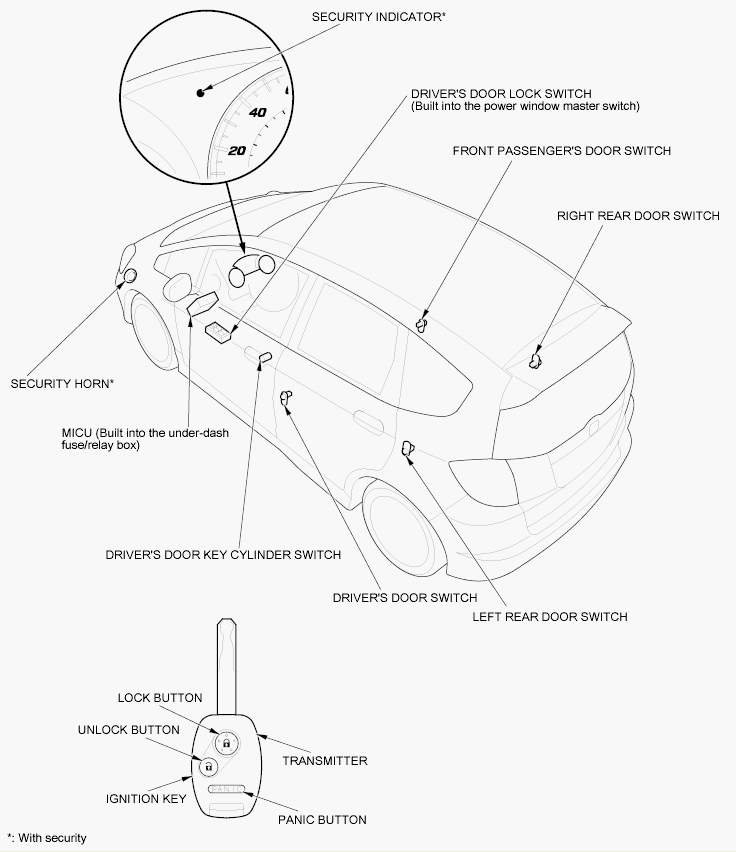 SECURITY INDICATOR*

40

20

DRIVER'S DOOR LOCK SWITCH
(Built into the power window master switch)

FRONT PASSENGER'S DOOR SWITCH

RIGHT REAR DOOR SWITCH

SECURITY HORN*

MICU (Built into the under-dash fuse/relay box)

DRIVER'S DOOR KEY CYLINDER SWITCH

DRIVER'S DOOR SWITCH

LEFT REAR DOOR SWITCH

LOCK BUTTON

UNLOCK BUTTON

TRANSMITTER

IGNITION KEY

PANIC

PANIC BUTTON

*: With security