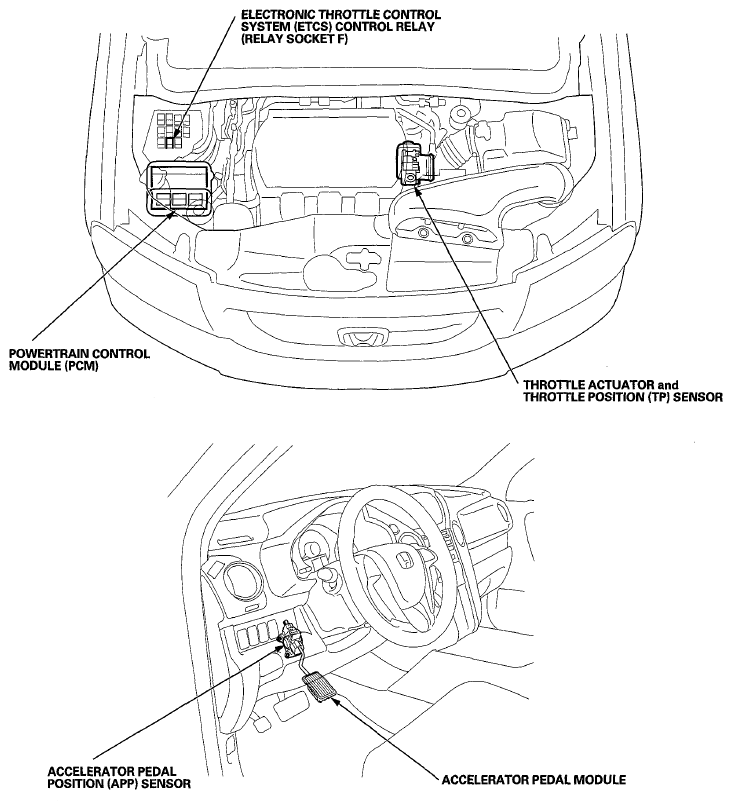 ELECTRONIC THROTTLE CONTROL SYSTEM (ETCS) CONTROL RELAY (RELAY SOCKET F)

POWERTRAIN CONTROL MODULE (PCM)

THROTTLE ACTUATOR and THROTTLE POSITION (TP) SENSOR

ACCELERATOR PEDAL POSITION (APP) SENSOR

ACCELERATOR PEDAL MODULE