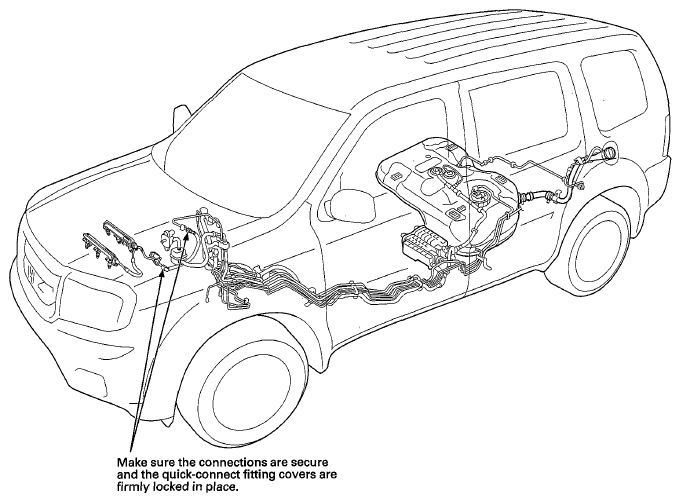 Make sure the connections are secure and the quick-connect fitting covers are firmly locked in place.