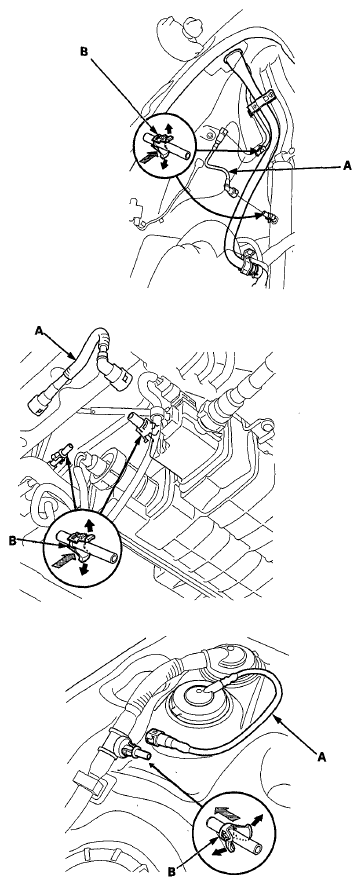 B
A
A
B
A
B