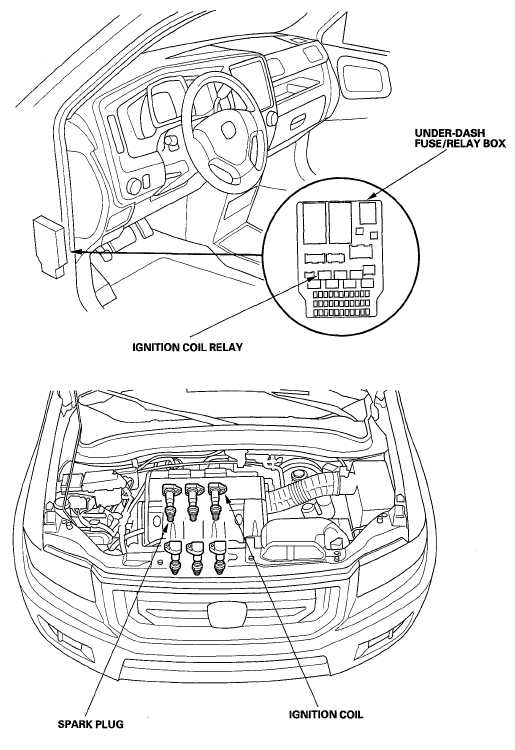 UNDER-DASH
FUSE/RELAY BOX

IGNITION COIL RELAY

SPARK PLUG

IGNITION COIL