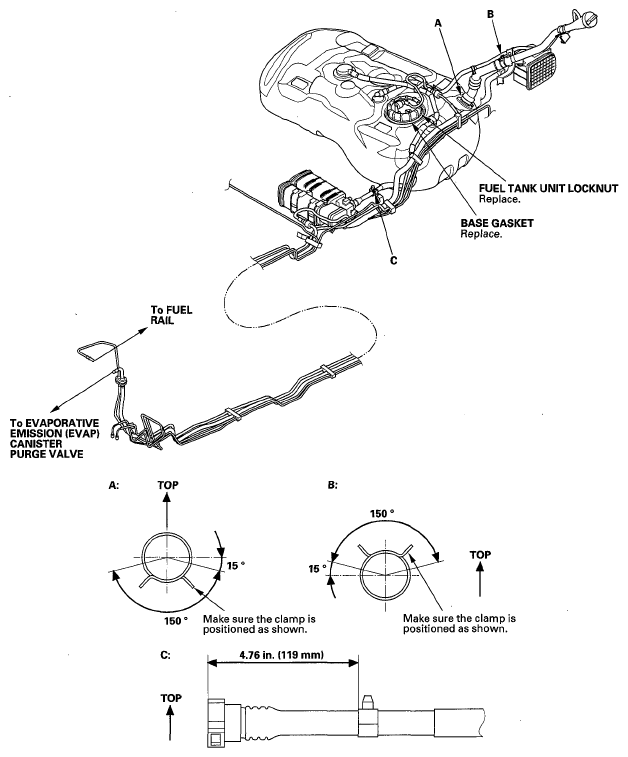 A

B

FUEL TANK UNIT LOCKNUT
Replace.

BASE GASKET
Replace.

C

To FUEL RAIL

To EVAPORATIVE EMISSION (EVAP) CANISTER PURGE VALVE

A:

TOP

15 °

150 °

Make sure the clamp is positioned as shown.

B:

150 °

15 °

TOP

Make sure the clamp is positioned as shown.

C:

4.76 in. (119 mm)

TOP