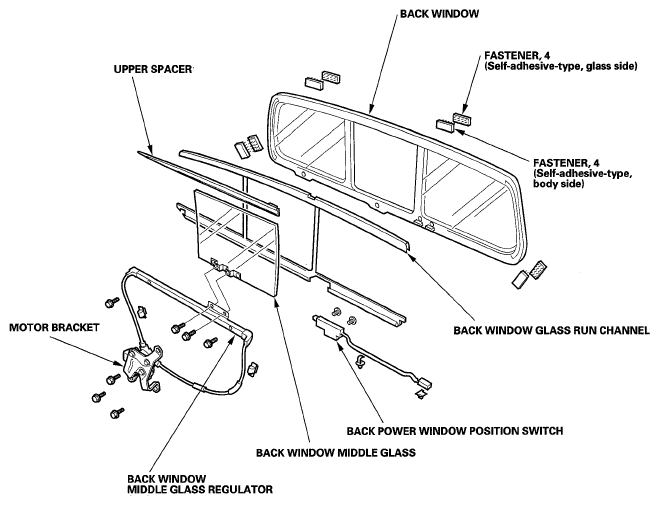 BACK WINDOW

FASTENER, 4
(Self-adhesive-type, glass side)

UPPER SPACER

FASTENER, 4
(Self-adhesive-type, body side)

MOTOR BRACKET

BACK WINDOW GLASS RUN CHANNEL

BACK POWER WINDOW POSITION SWITCH

BACK WINDOW MIDDLE GLASS

BACK WINDOW
MIDDLE GLASS REGULATOR