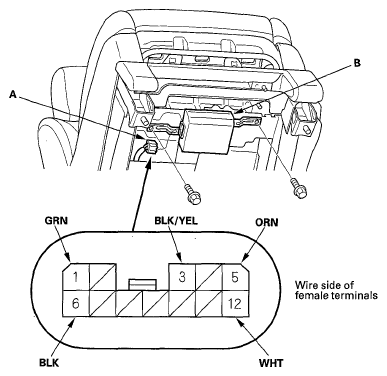 B

A

GRN

BLK/YEL

ORN

1

3

5

6

12

Wire side of female terminals

BLK

WHT