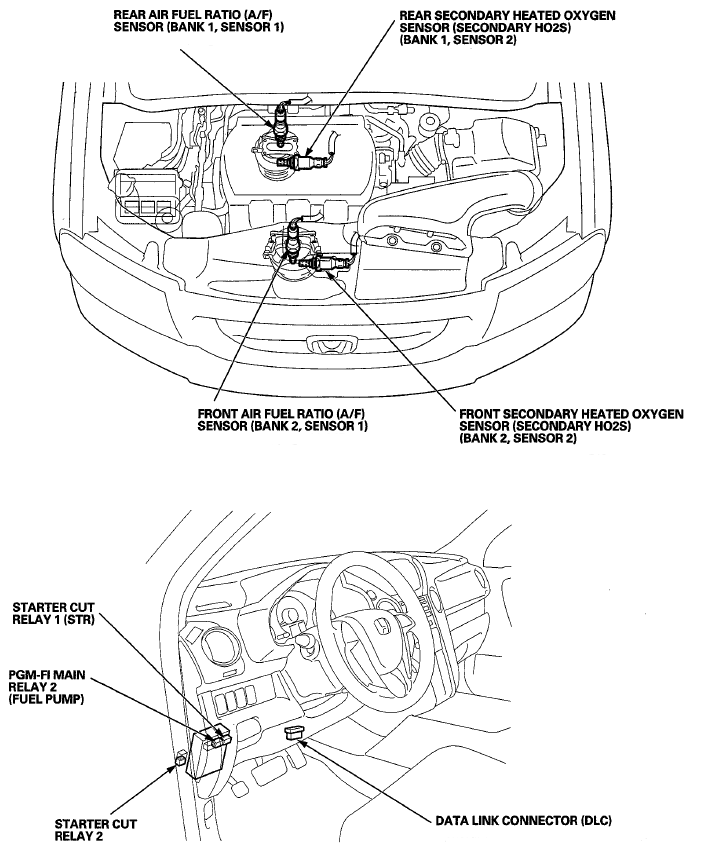 REAR AIR FUEL RATIO (A/F) SENSOR (BANK 1, SENSOR 1)

REAR SECONDARY HEATED OXYGEN SENSOR (SECONDARY HO2S) (BANK 1, SENSOR 2)

FRONT AIR FUEL RATIO (A/F) SENSOR (BANK 2, SENSOR 1)

FRONT SECONDARY HEATED OXYGEN SENSOR (SECONDARY HO2S) (BANK 2, SENSOR 2)

STARTER CUT RELAY 1 (STR)

PGM-FI MAIN RELAY 2 (FUEL PUMP)

STARTER CUT RELAY 2

DATA LINK CONNECTOR (DLC)