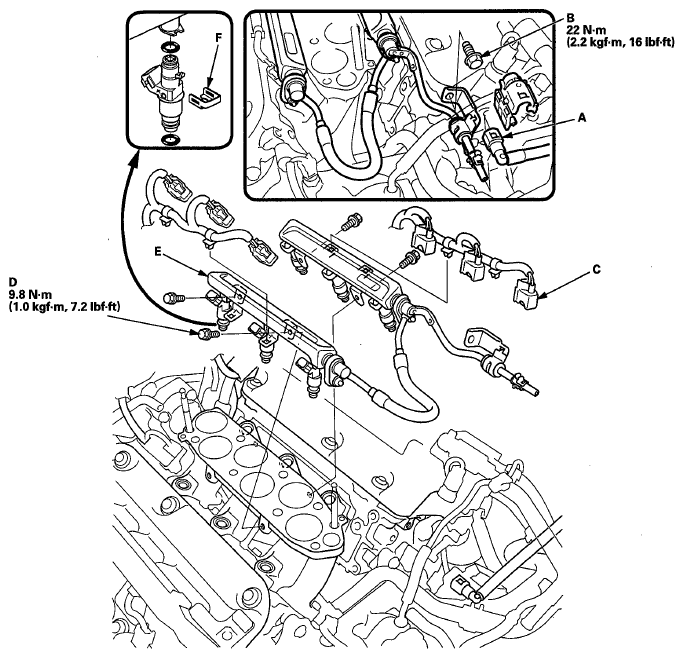 F

B
22 N·m
(2.2 kgf·m, 16 lbf·ft)

A

E

C

D
9.8 N·m
(1.0 kgf·m, 7.2 lbf·ft)