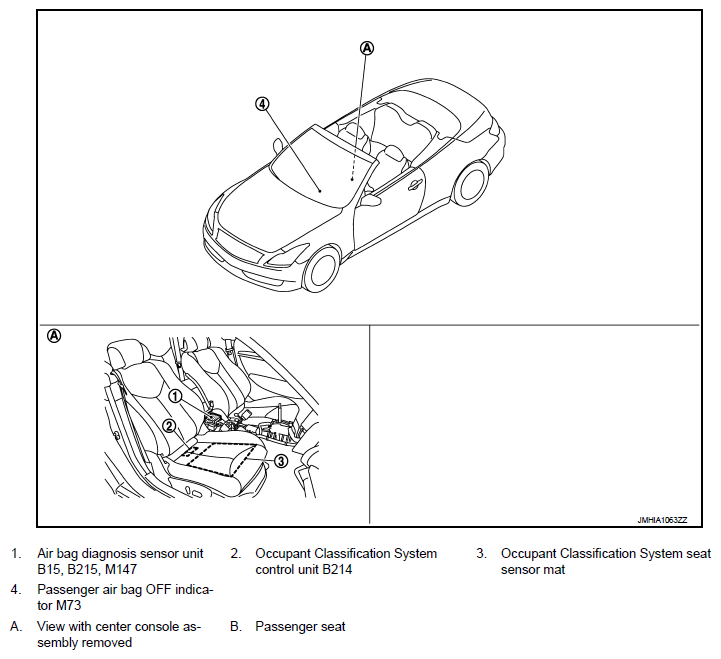 A
4
A
1
2
3
JMHIA1063ZZ

1. Air bag diagnosis sensor unit B15, B215, M147
2. Occupant Classification System control unit B214
3. Occupant Classification System seat sensor mat
4. Passenger air bag OFF indicator M73
A. View with center console assembly removed
B. Passenger seat