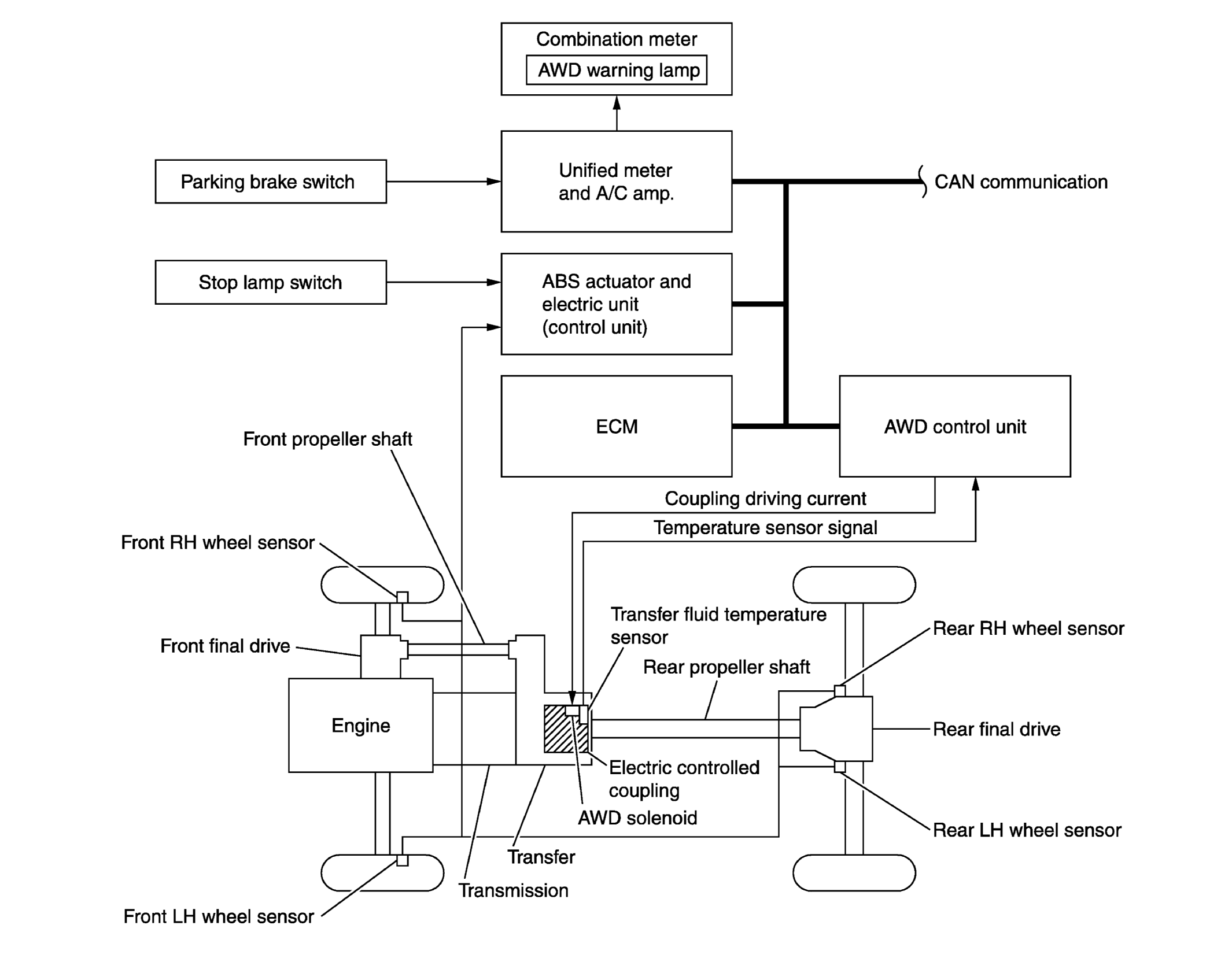 Combination meter
AWD warning lamp

Parking brake switch

Unified meter and A/C amp.

CAN communication

Stop lamp switch

ABS actuator and electric unit (control unit)

ECM

AWD control unit

Front propeller shaft

Coupling driving current

Temperature sensor signal

Front RH wheel sensor

Transfer fluid temperature sensor

Rear RH wheel sensor

Front final drive

Rear propeller shaft

Engine

Rear final drive

Electric controlled coupling

AWD solenoid

Rear LH wheel sensor

Transfer

Transmission

Front LH wheel sensor