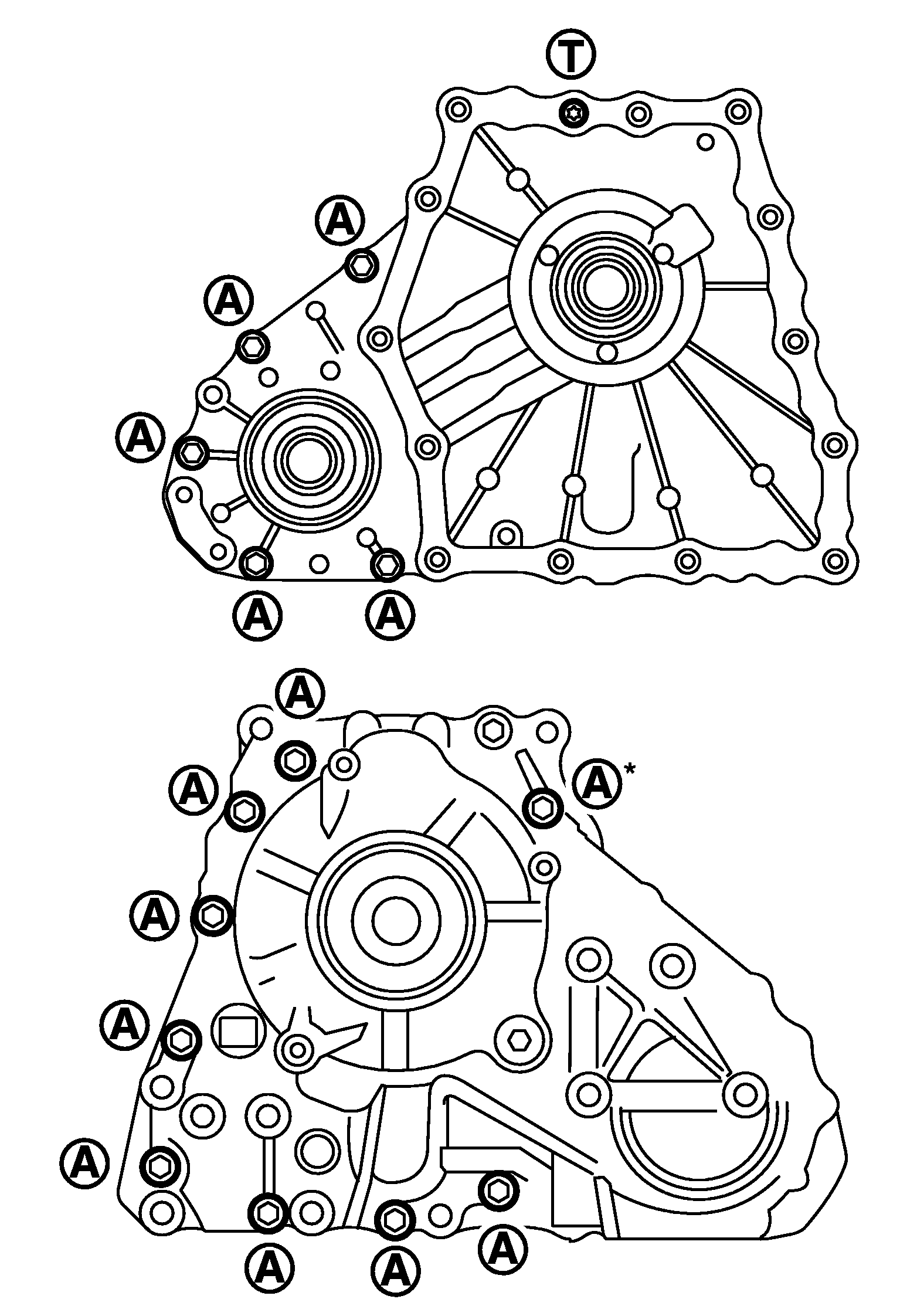 T
A
A
A
A
A

A
A
A*
A
A
A
A
A
A