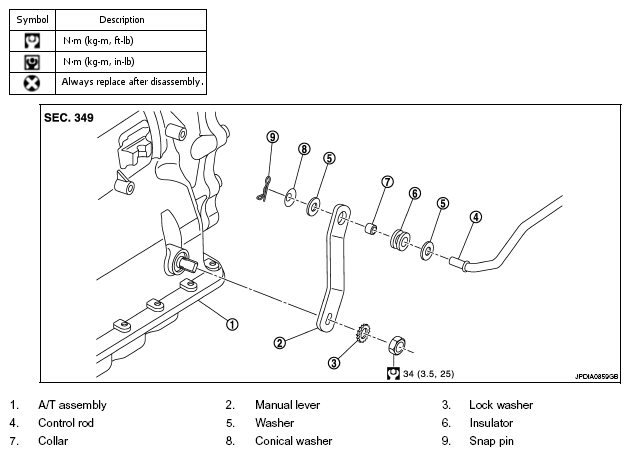 | Symbol | Description |
|---|---|
|  | N·m (kg-m, ft-lb) |
|  | N·m (kg-m, in-lb) |
|  | Always replace after disassembly. |

SEC. 349

9 8 5 7 6 5 4

1

2

3

34 (3.5, 25)

JPDIA0859GB

1. A/T assembly
2. Manual lever
3. Lock washer
4. Control rod
5. Washer
6. Insulator
7. Collar
8. Conical washer
9. Snap pin