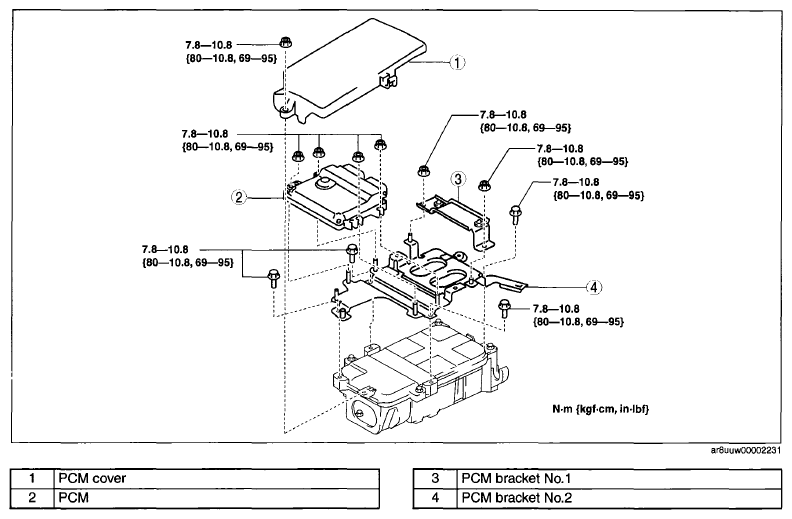 7.8—10.8
{80—10.8, 69—95}

1

7.8—10.8
{80—10.8, 69—95}

7.8—10.8
{80—10.8, 69—95}

7.8—10.8
{80—10.8, 69—95}

3

7.8—10.8
{80—10.8, 69—95}

2

7.8—10.8
{80—10.8, 69—95}

4

7.8—10.8
{80—10.8, 69—95}

N·m {kgf·cm, in·lbf}

ar8uuw00002231

| 1 | PCM cover |
|---|---|
| 2 | PCM |

| 3 | PCM bracket No.1 |
|---|---|
| 4 | PCM bracket No.2 |