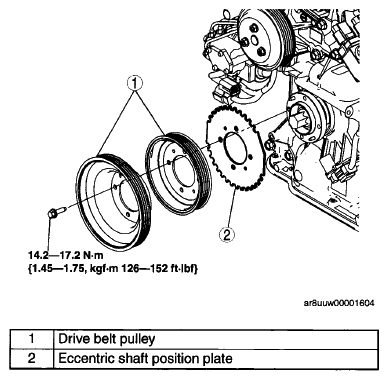 1

2

14.2—17.2 N·m
{1.45—1.75, kgf·m 126—152 ft·lbf}

ar8uuw00001604

| 1 | Drive belt pulley |
|---|---|
| 2 | Eccentric shaft position plate |