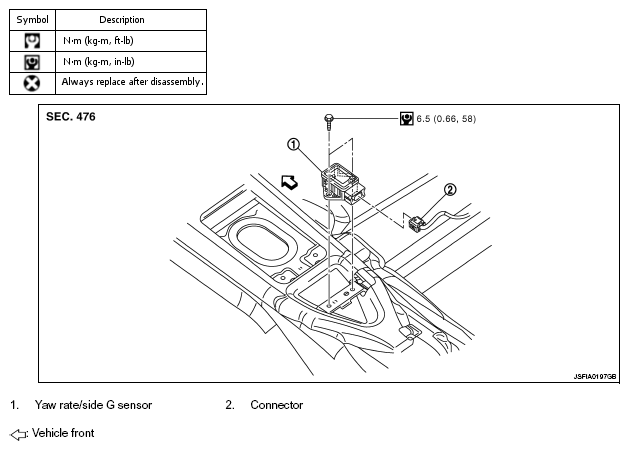 | Symbol | Description |
|---|---|
|  | N·m (kg-m, ft-lb) |
|  | N·m (kg-m, in-lb) |
|  | Always replace after disassembly. |

SEC. 476

6.5 (0.66, 58)

①

②

JSFIA0197GB

1. Yaw rate/side G sensor 2. Connector

: Vehicle front