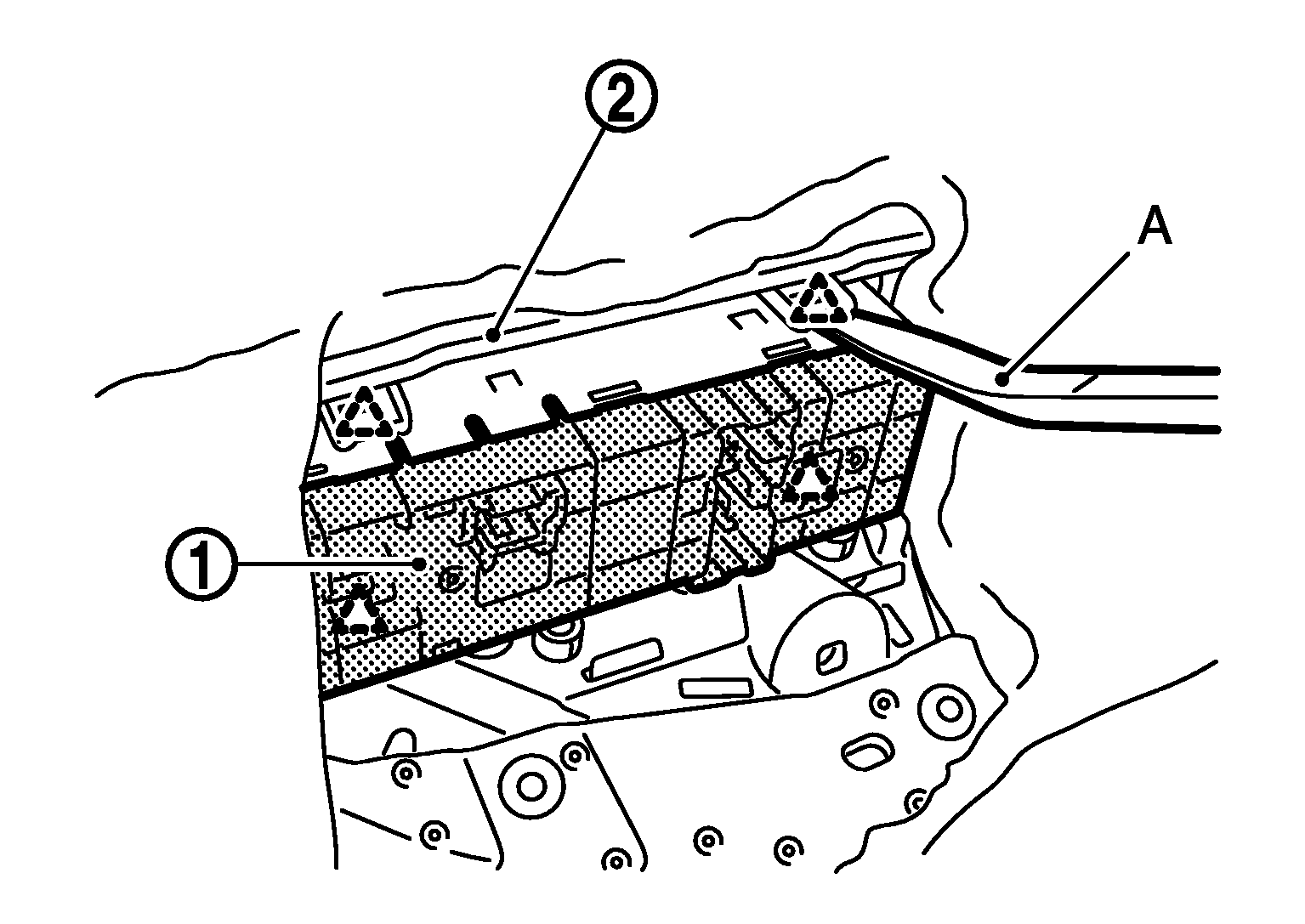 2
A
1