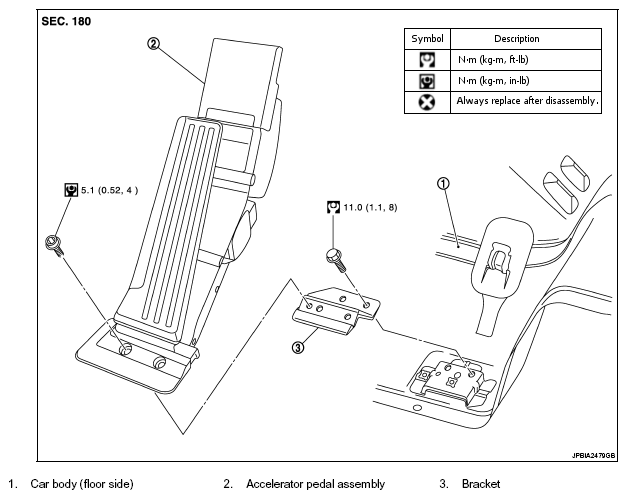 SEC. 180

| Symbol | Description |
|---|---|
| | N·m (kg-m, ft-lb) |
| | N·m (kg-m, in-lb) |
| | Always replace after disassembly. |

②

5.1 (0.52, 4 )

11.0 (1.1, 8)

①

③

JPBIA2479GB

1. Car body (floor side)
2. Accelerator pedal assembly
3. Bracket