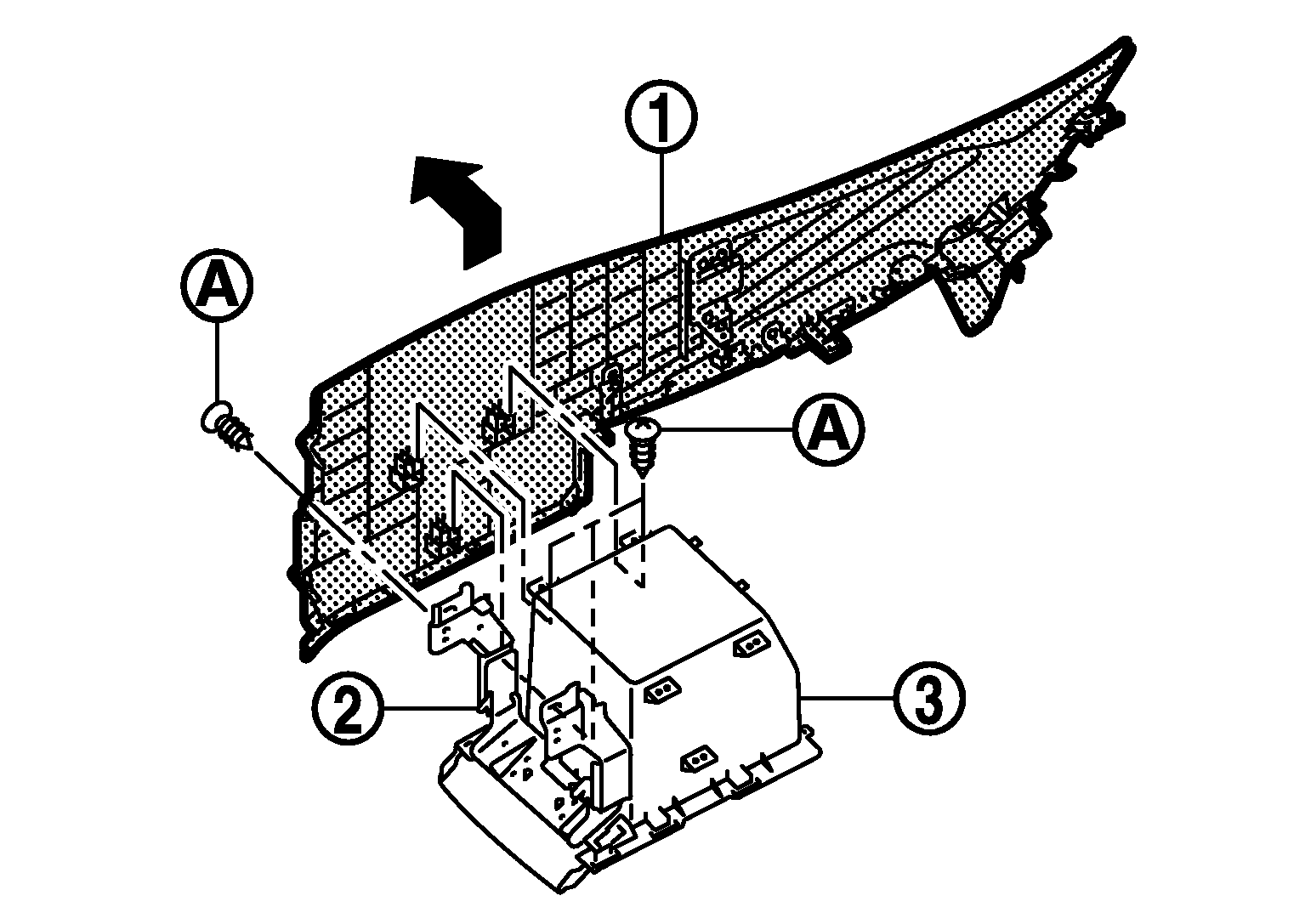 1
A
A
2
3