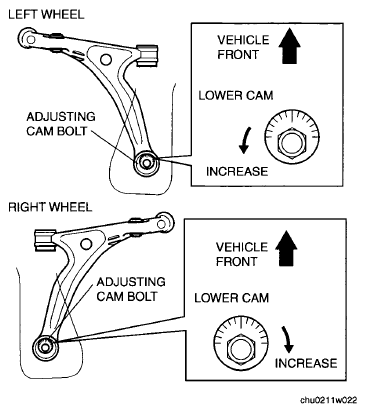 LEFT WHEEL

ADJUSTING CAM BOLT

VEHICLE FRONT

LOWER CAM

INCREASE

RIGHT WHEEL

ADJUSTING CAM BOLT

VEHICLE FRONT

LOWER CAM

INCREASE

chu0211w022