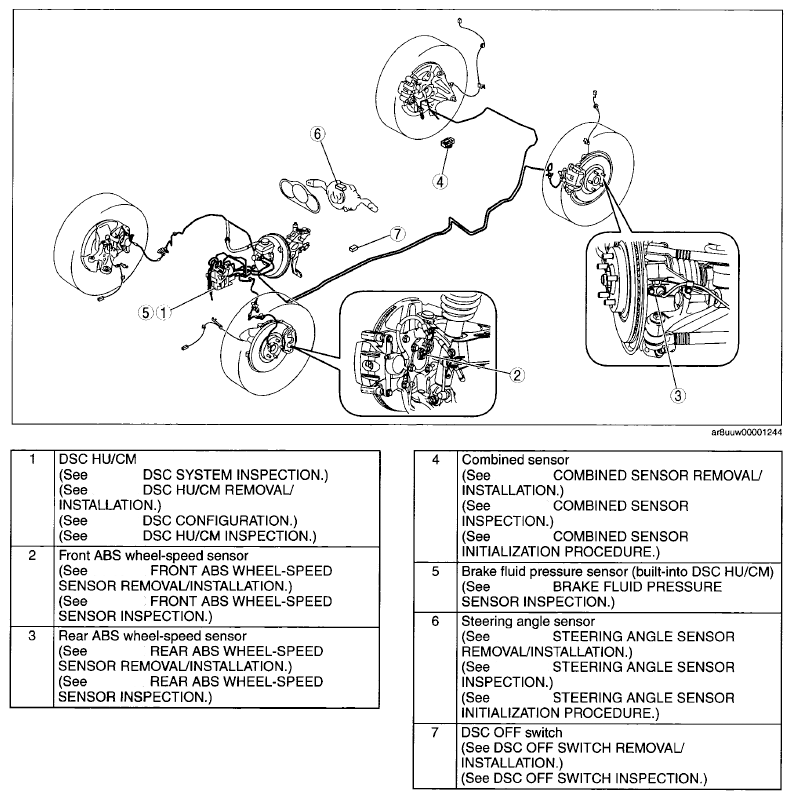 6

4

7

5 1

2

3

ar8uuw00001244

| 1 | DSC HU/CM (See DSC SYSTEM INSPECTION.) (See DSC HU/CM REMOVAL/ INSTALLATION.) (See DSC CONFIGURATION.) (See DSC HU/CM INSPECTION.) |
|---|---|
| 2 | Front ABS wheel-speed sensor (See FRONT ABS WHEEL-SPEED SENSOR REMOVAL/INSTALLATION.) (See FRONT ABS WHEEL-SPEED SENSOR INSPECTION.) |
| 3 | Rear ABS wheel-speed sensor (See REAR ABS WHEEL-SPEED SENSOR REMOVAL/INSTALLATION.) (See REAR ABS WHEEL-SPEED SENSOR INSPECTION.) |

| 4 | Combined sensor (See COMBINED SENSOR REMOVAL/ INSTALLATION.) (See COMBINED SENSOR INSPECTION.) (See COMBINED SENSOR INITIALIZATION PROCEDURE.) |
|---|---|
| 5 | Brake fluid pressure sensor (built-into DSC HU/CM) (See BRAKE FLUID PRESSURE SENSOR INSPECTION.) |
| 6 | Steering angle sensor (See STEERING ANGLE SENSOR REMOVAL/INSTALLATION.) (See STEERING ANGLE SENSOR INSPECTION.) (See STEERING ANGLE SENSOR INITIALIZATION PROCEDURE.) |
| 7 | DSC OFF switch (See DSC OFF SWITCH REMOVAL/ INSTALLATION.) (See DSC OFF SWITCH INSPECTION.) |