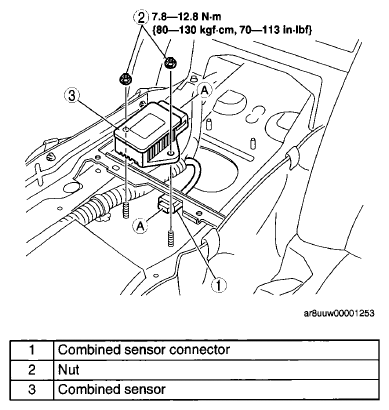 2 7.8—12.8 N·m {80—130 kgf·cm, 70—113 in·lbf}

3

A

A

1

ar8uuw00001253

| 1 | Combined sensor connector |
|---|---|
| 2 | Nut |
| 3 | Combined sensor |