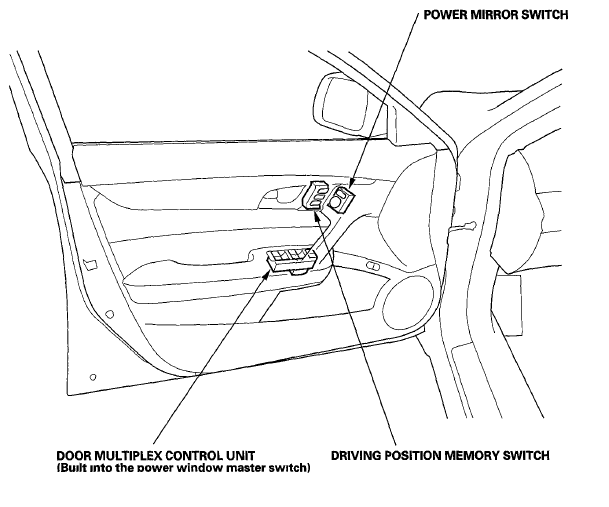 POWER MIRROR SWITCH

DOOR MULTIPLEX CONTROL UNIT
(Built into the power window master switch)

DRIVING POSITION MEMORY SWITCH