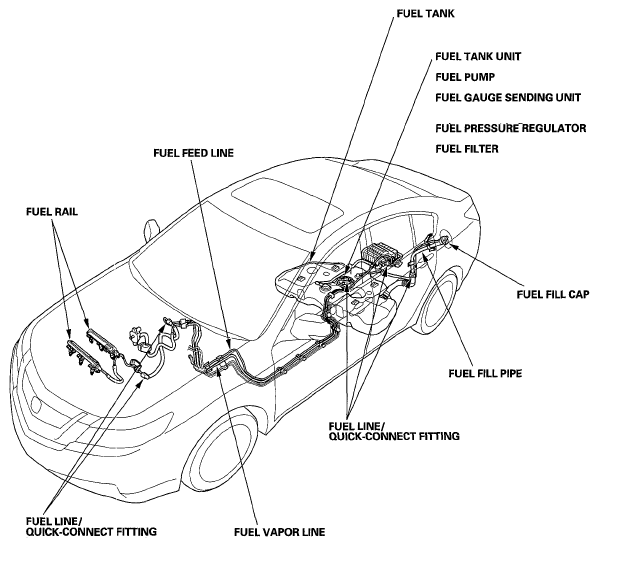 FUEL TANK

FUEL TANK UNIT
FUEL PUMP
FUEL GAUGE SENDING UNIT
FUEL PRESSURE REGULATOR
FUEL FILTER

FUEL FEED LINE

FUEL RAIL

FUEL FILL CAP

FUEL FILL PIPE

FUEL LINE/
QUICK-CONNECT FITTING

FUEL LINE/
QUICK-CONNECT FITTING

FUEL VAPOR LINE