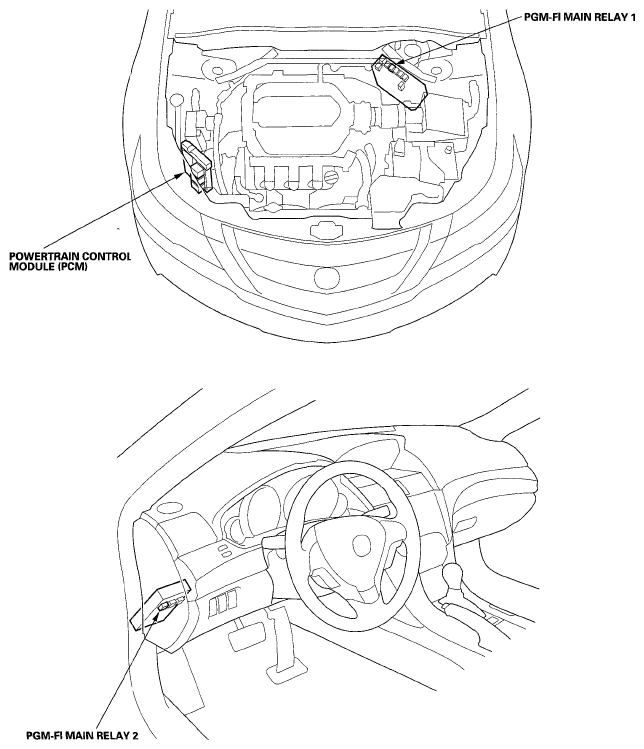 PGM-FI MAIN RELAY 1

POWERTRAIN CONTROL MODULE (PCM)

PGM-FI MAIN RELAY 2