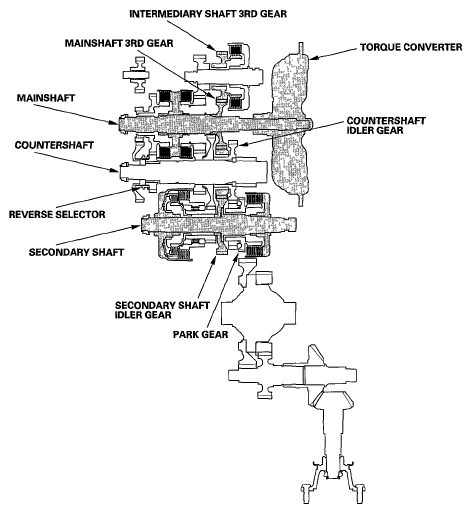 INTERMEDIARY SHAFT 3RD GEAR

MAINSHAFT 3RD GEAR

TORQUE CONVERTER

MAINSHAFT

COUNTERSHAFT IDLER GEAR

COUNTERSHAFT

REVERSE SELECTOR

SECONDARY SHAFT

SECONDARY SHAFT IDLER GEAR

PARK GEAR