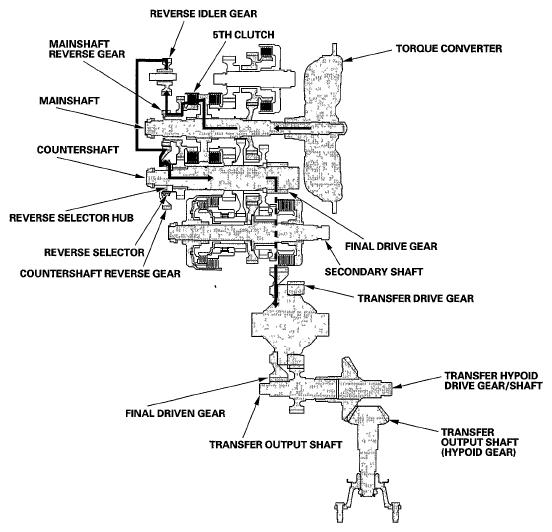 REVERSE IDLER GEAR

MAINSHAFT REVERSE GEAR

5TH CLUTCH

TORQUE CONVERTER

MAINSHAFT

COUNTERSHAFT

REVERSE SELECTOR HUB

REVERSE SELECTOR

COUNTERSHAFT REVERSE GEAR

FINAL DRIVE GEAR

SECONDARY SHAFT

TRANSFER DRIVE GEAR

TRANSFER HYPOID DRIVE GEAR/SHAFT

FINAL DRIVEN GEAR

TRANSFER OUTPUT SHAFT

TRANSFER OUTPUT SHAFT (HYPOID GEAR)