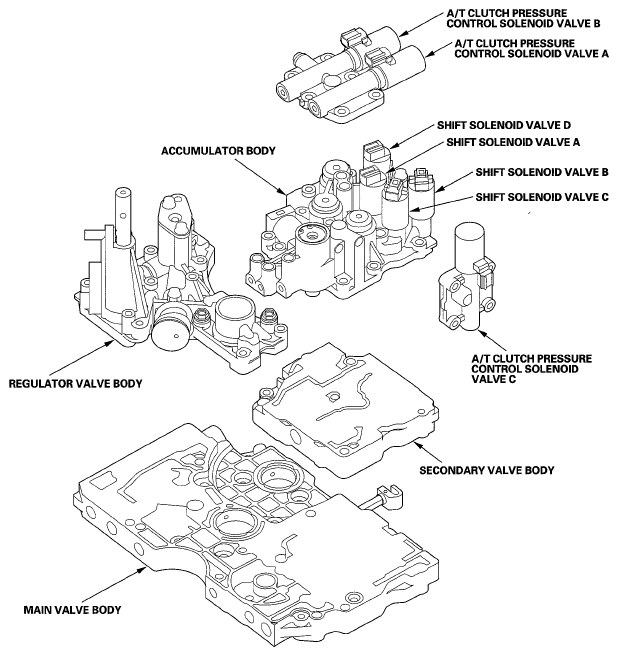 A/T CLUTCH PRESSURE CONTROL SOLENOID VALVE B

A/T CLUTCH PRESSURE CONTROL SOLENOID VALVE A

SHIFT SOLENOID VALVE D

SHIFT SOLENOID VALVE A

ACCUMULATOR BODY

SHIFT SOLENOID VALVE B

SHIFT SOLENOID VALVE C

A/T CLUTCH PRESSURE CONTROL SOLENOID VALVE C

REGULATOR VALVE BODY

SECONDARY VALVE BODY

MAIN VALVE BODY