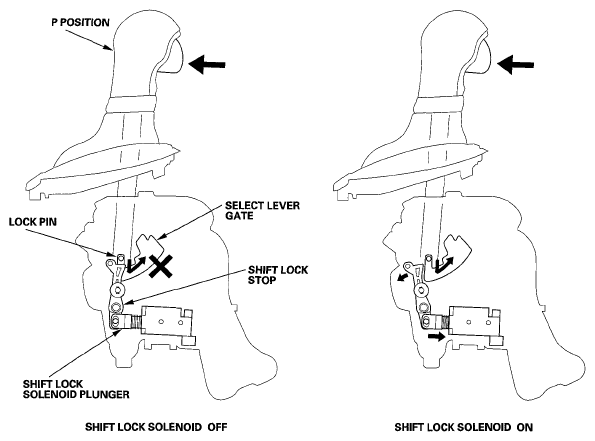 P POSITION

SELECT LEVER GATE

LOCK PIN

SHIFT LOCK STOP

SHIFT LOCK SOLENOID PLUNGER

SHIFT LOCK SOLENOID OFF

SHIFT LOCK SOLENOID ON