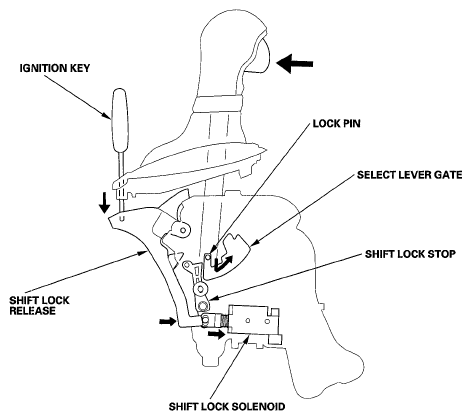 IGNITION KEY

LOCK PIN

SELECT LEVER GATE

SHIFT LOCK STOP

SHIFT LOCK RELEASE

SHIFT LOCK SOLENOID